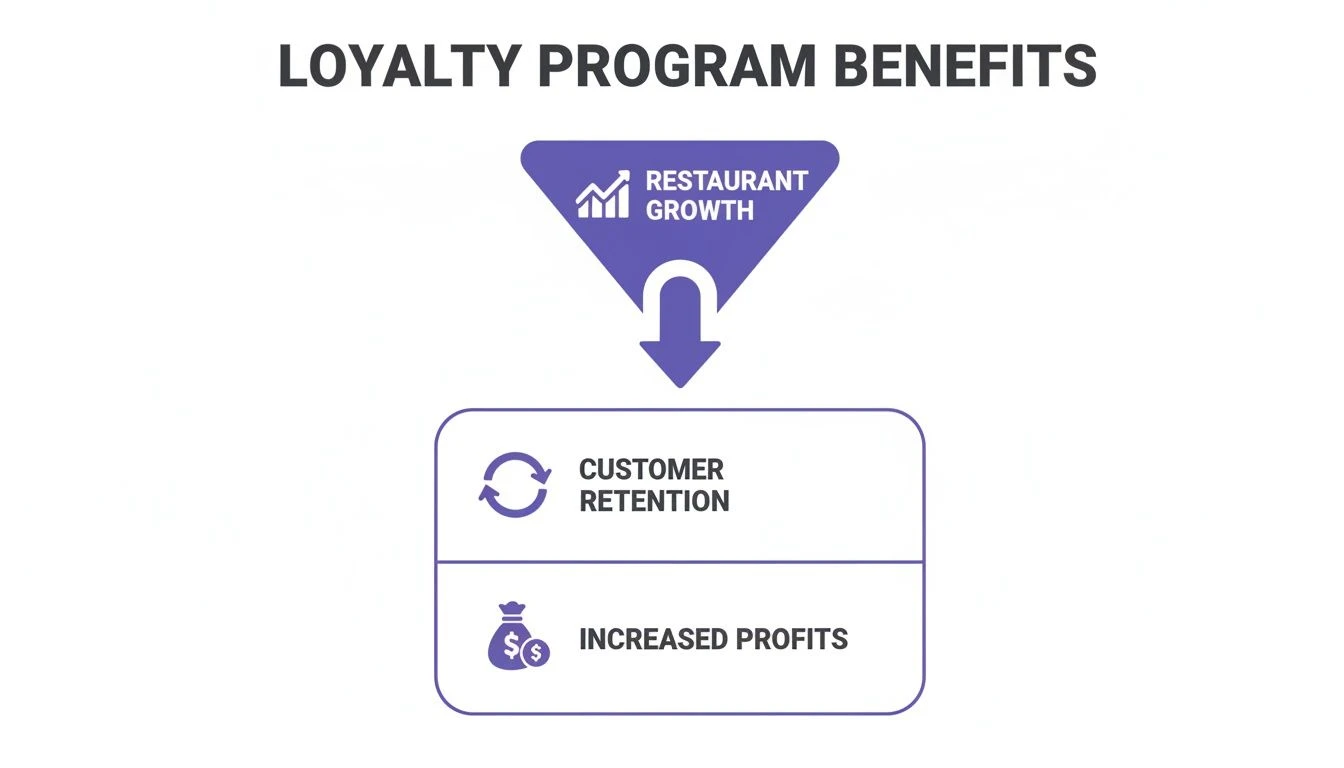 LOYALTY PROGRAM BENEFITS

RESTAURANT GROWTH

CUSTOMER RETENTION

INCREASED PROFITS