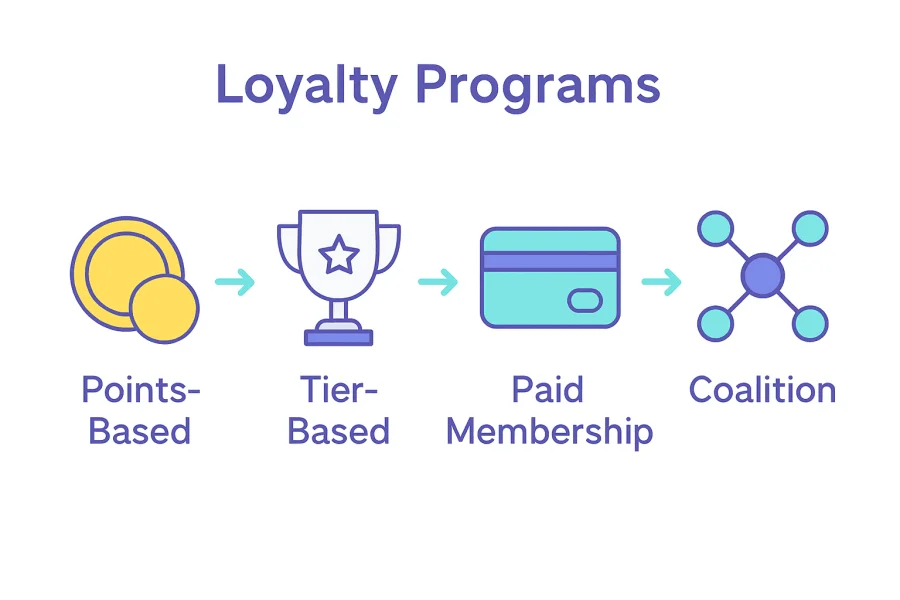 Loyalty Programs

Points-Based

Tier-Based

Paid Membership

Coalition