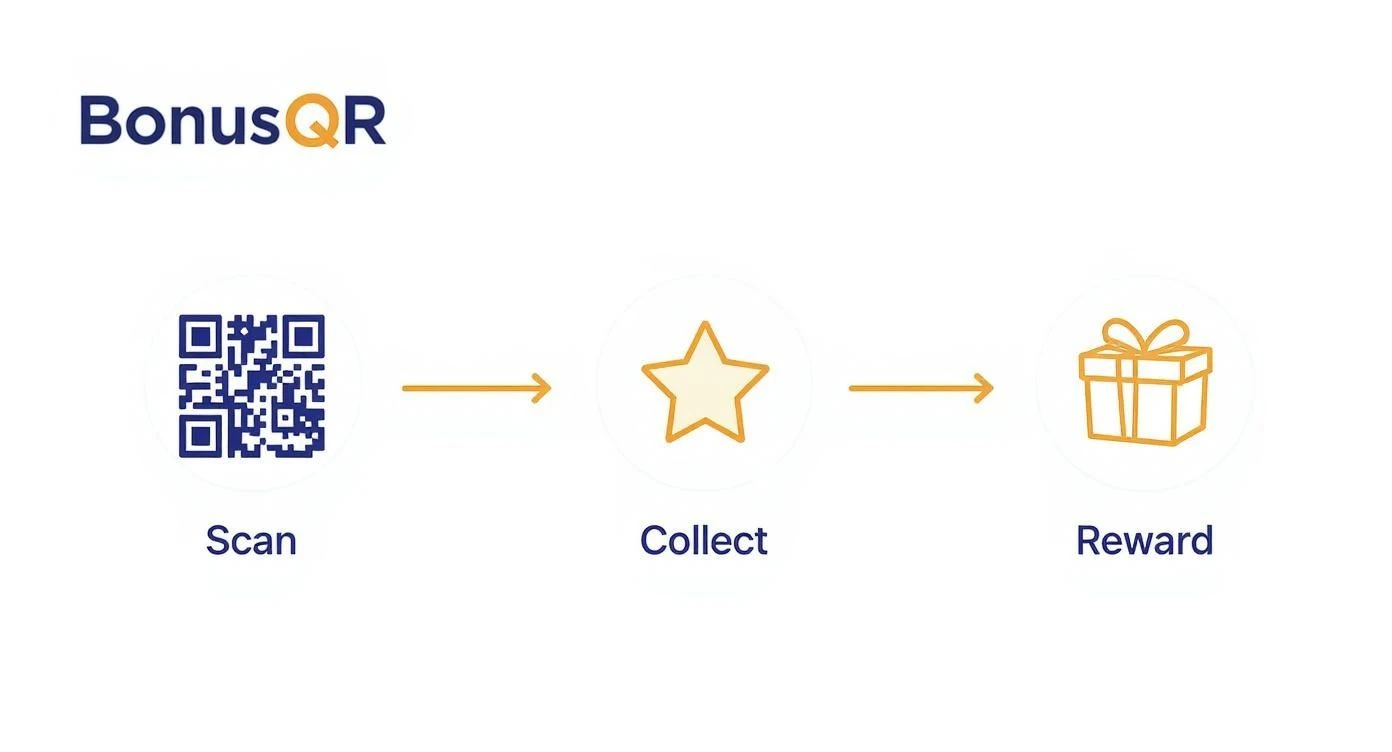 BonusQR

Scan

Collect

Reward