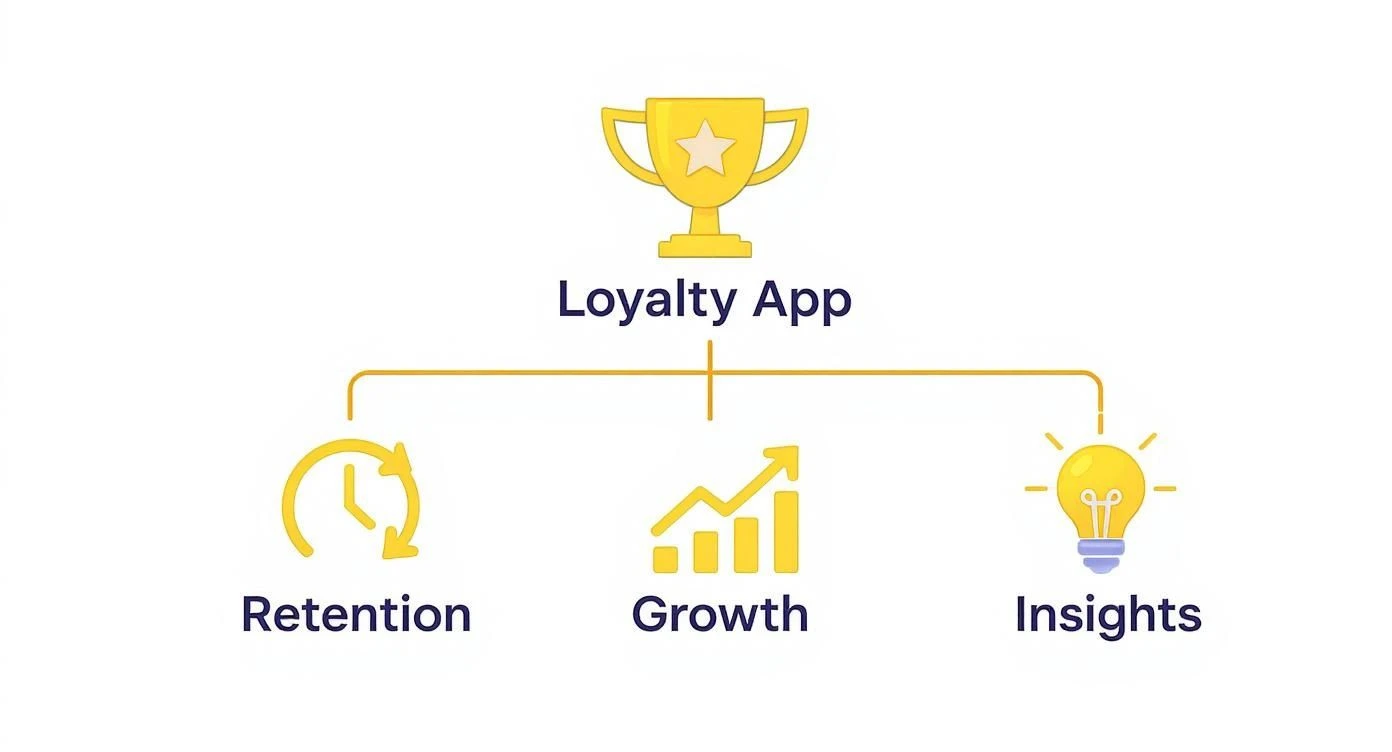 Loyalty App

Retention

Growth

Insights