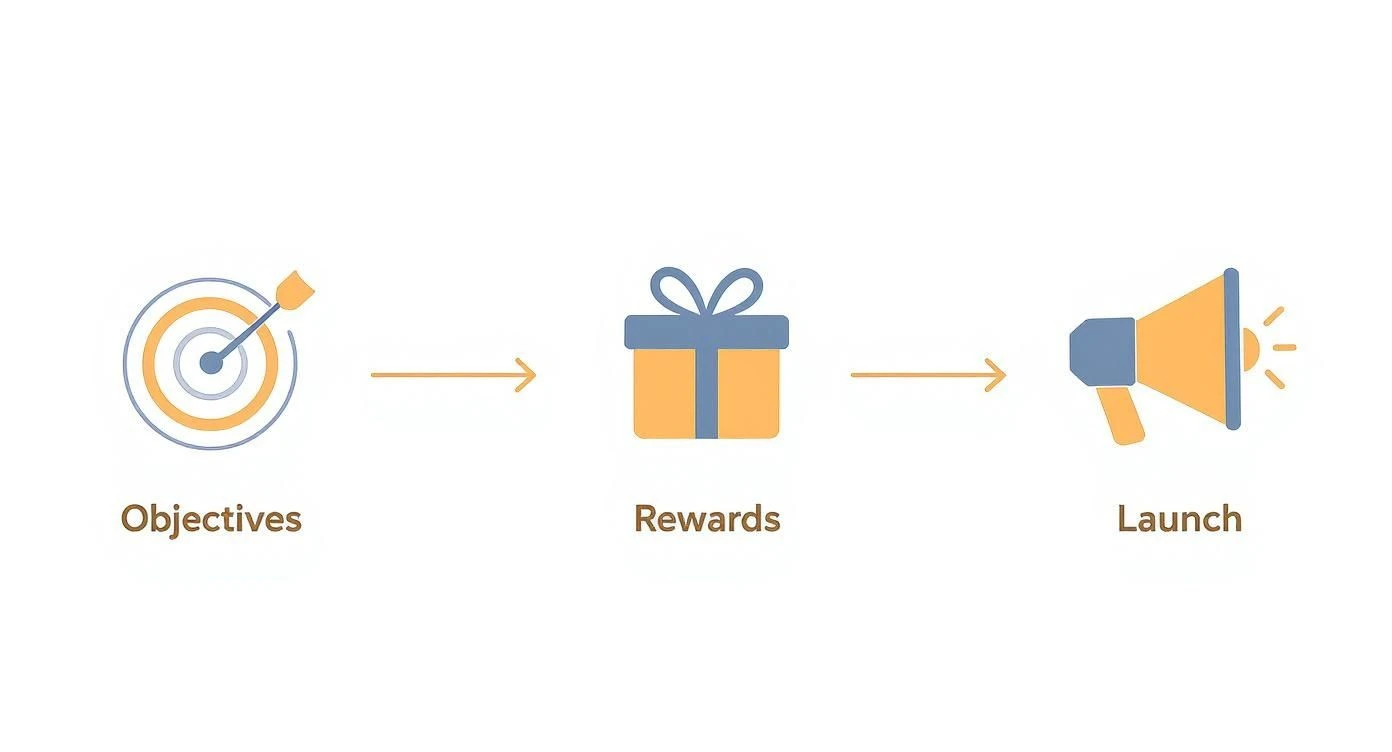 Objectives

Rewards

Launch