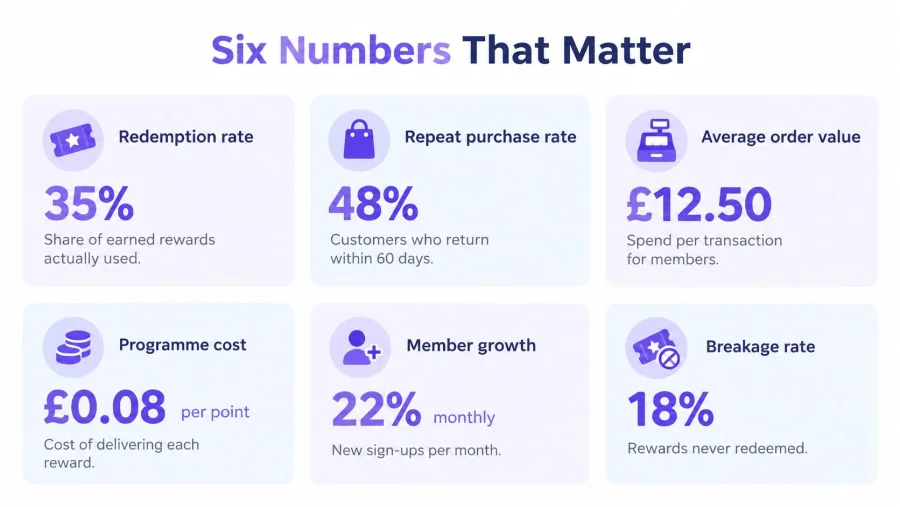 Six Numbers That Matter

Redemption rate

35%

Share of earned rewards actually used.

Repeat purchase rate

48%

Customers who return within 60 days.

Average order value

£12.50

Spend per transaction for members.

Programme cost

£0.08 per point

Cost of delivering each reward.

Member growth

22% monthly

New sign-ups per month.

Breakage rate

18%

Rewards never redeemed.