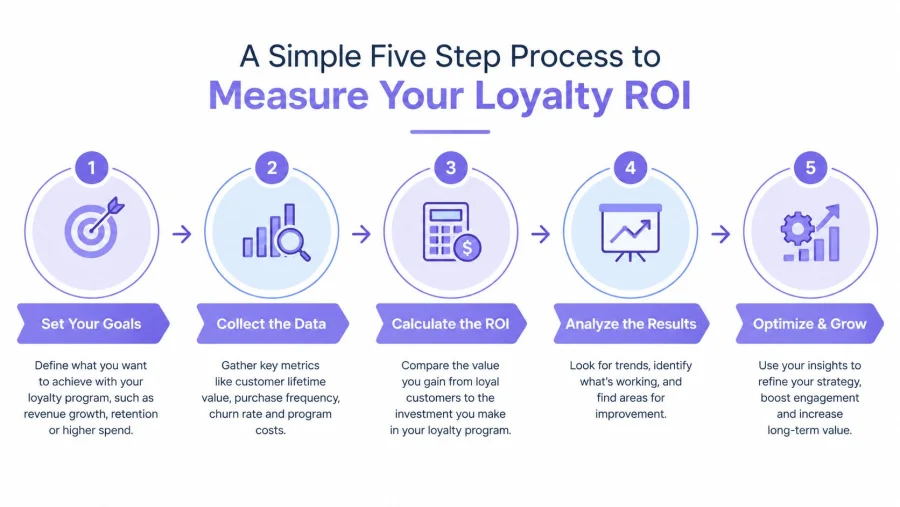 A Simple Five Step Process to
Measure Your Loyalty ROI

1
Set Your Goals
Define what you want to achieve with your loyalty program, such as revenue growth, retention or higher spend.

2
Collect the Data
Gather key metrics like customer lifetime value, purchase frequency, churn rate and program costs.

3
Calculate the ROI
Compare the value you gain from loyal customers to the investment you make in your loyalty program.

4
Analyze the Results
Look for trends, identify what's working, and find areas for improvement.

5
Optimize & Grow
Use your insights to refine your strategy, boost engagement and increase long-term value.