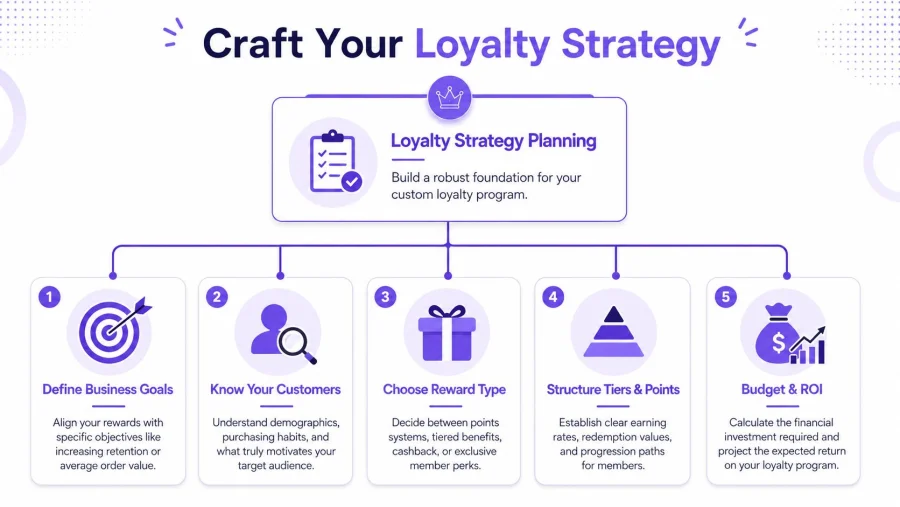 Craft Your Loyalty Strategy

Loyalty Strategy Planning

Build a robust foundation for your custom loyalty program.

1

Define Business Goals

Align your rewards with specific objectives like increasing retention or average order value.

2

Know Your Customers

Understand demographics, purchasing habits, and what truly motivates your target audience.

3

Choose Reward Type

Decide between points systems, tiered benefits, cashback, or exclusive member perks.

4

Structure Tiers & Points

Establish clear earning rates, redemption values, and progression paths for members.

5

Budget & ROI

Calculate the financial investment required and project the expected return on your loyalty program.